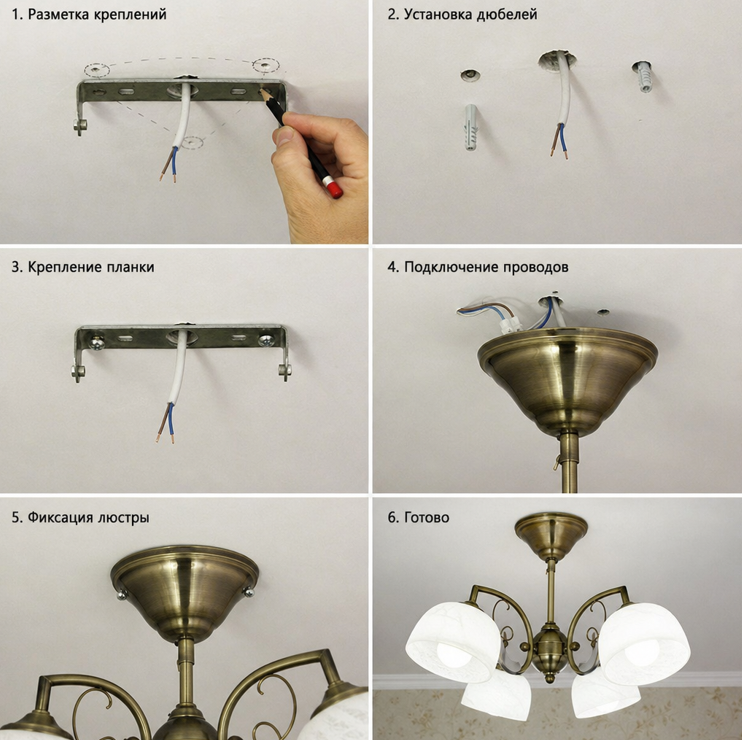 1. Разметка креплений

2. Установка дюбелей

3. Крепление планки

4. Подключение проводов

5. Фиксация люстры

6. Готово