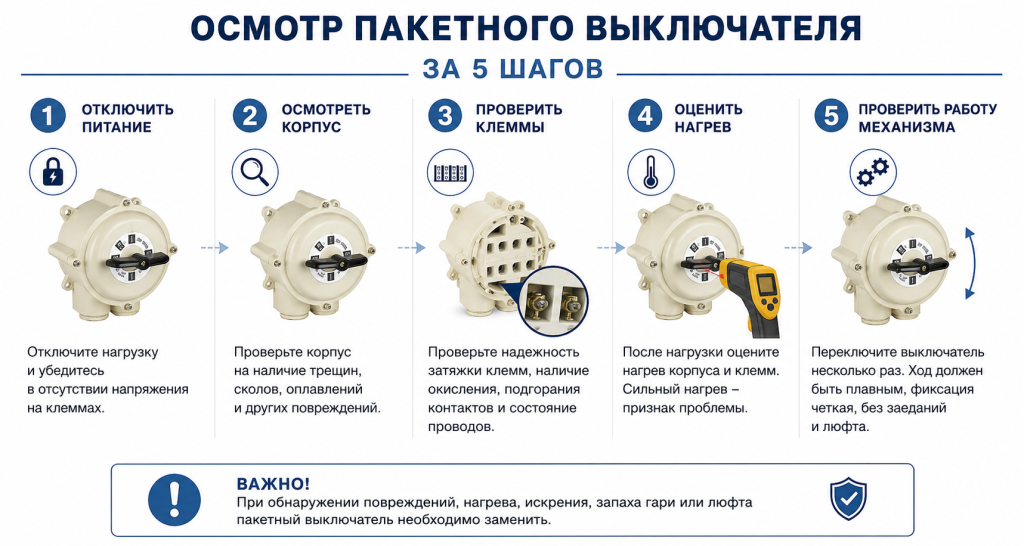 ОСМОТР ПАКЕТНОГО ВЫКЛЮЧАТЕЛЯ

ЗА 5 ШАГОВ

1 ОТКЛЮЧИТЬ ПИТАНИЕ

Отключите нагрузку и убедитесь в отсутствии напряжения на клеммах.

2 ОСМОТРЕТЬ КОРПУС

Проверьте корпус на наличие трещин, сколов, оплавлений и других повреждений.

3 ПРОВЕРИТЬ КЛЕММЫ

Проверьте надежность затяжки клемм, наличие окисления, подгорания контактов и состояние проводов.

4 ОЦЕНИТЬ НАГРЕВ

После нагрузки оцените нагрев корпуса и клемм. Сильный нагрев – признак проблемы.

5 ПРОВЕРИТЬ РАБОТУ МЕХАНИЗМА

Переключите выключатель несколько раз. Ход должен быть плавным, фиксация четкая, без заеданий и люфта.

ВАЖНО!
При обнаружении повреждений, нагрева, искрения, запаха гари или люфта пакетный выключатель необходимо заменить.