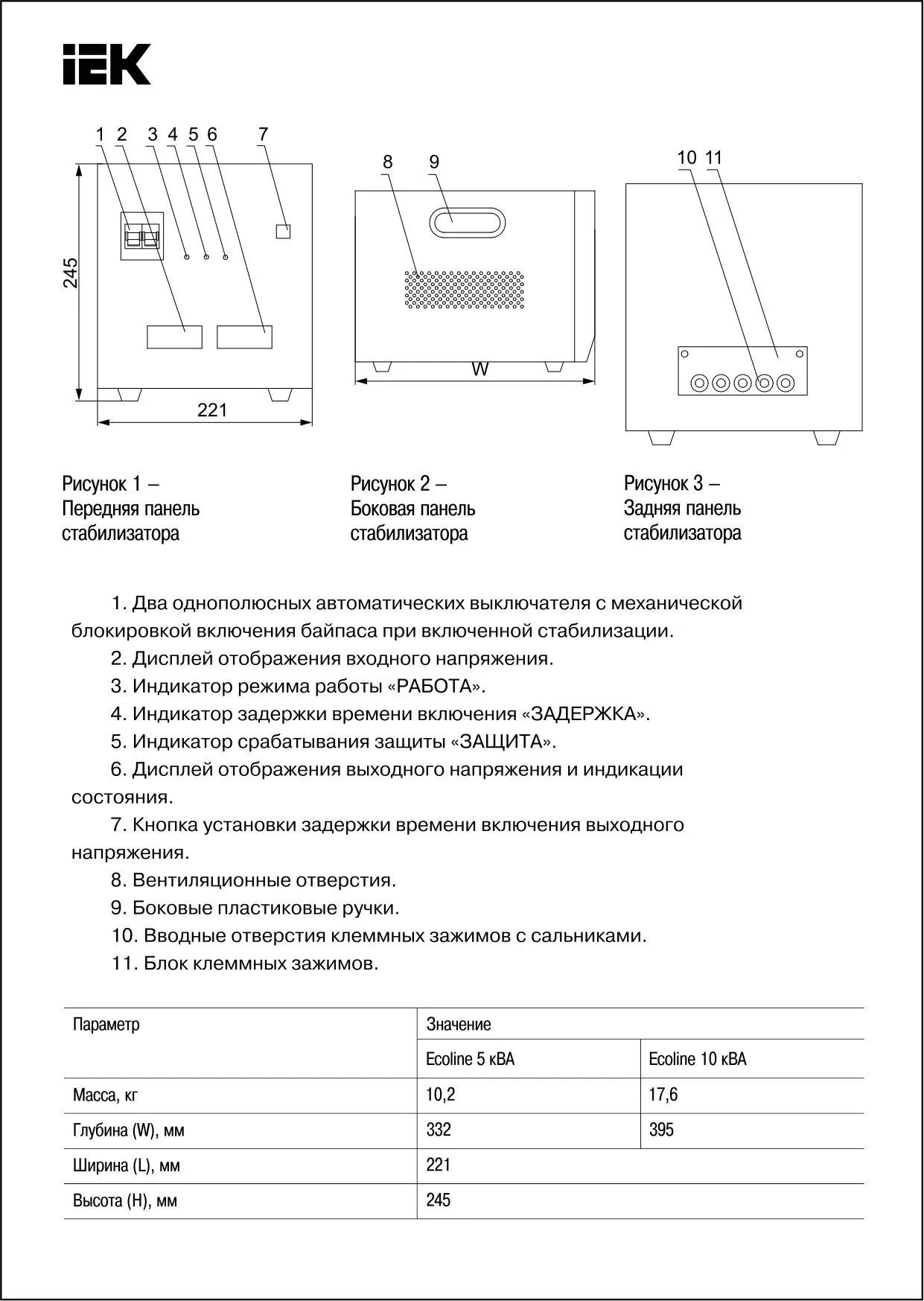 IEK

1 2 3 4 5 6 7

245

221

8 9

W

10 11

Рисунок 1 – Передняя панель стабилизатора

Рисунок 2 – Боковая панель стабилизатора

Рисунок 3 – Задняя панель стабилизатора

1. Два однополюсных автоматических выключателя с механической блокировкой включения байпаса при включенной стабилизации.

2. Дисплей отображения входного напряжения.

3. Индикатор режима работы «РАБОТА».

4. Индикатор задержки времени включения «ЗАДЕРЖКА».

5. Индикатор срабатывания защиты «ЗАЩИТА».

6. Дисплей отображения выходного напряжения и индикации состояния.

7. Кнопка установки задержки времени включения выходного напряжения.

8. Вентиляционные отверстия.

9. Боковые пластиковые ручки.

10. Вводные отверстия клеммных зажимов с сальниками.

11. Блок клеммных зажимов.

| Параметр | Значение | |
|---|---|---|
| | Ecoline 5 кВА | Ecoline 10 кВА |
| Масса, кг | 10,2 | 17,6 |
| Глубина (W), мм | 332 | 395 |
| Ширина (L), мм | 221 | |
| Высота (H), мм | 245 | |