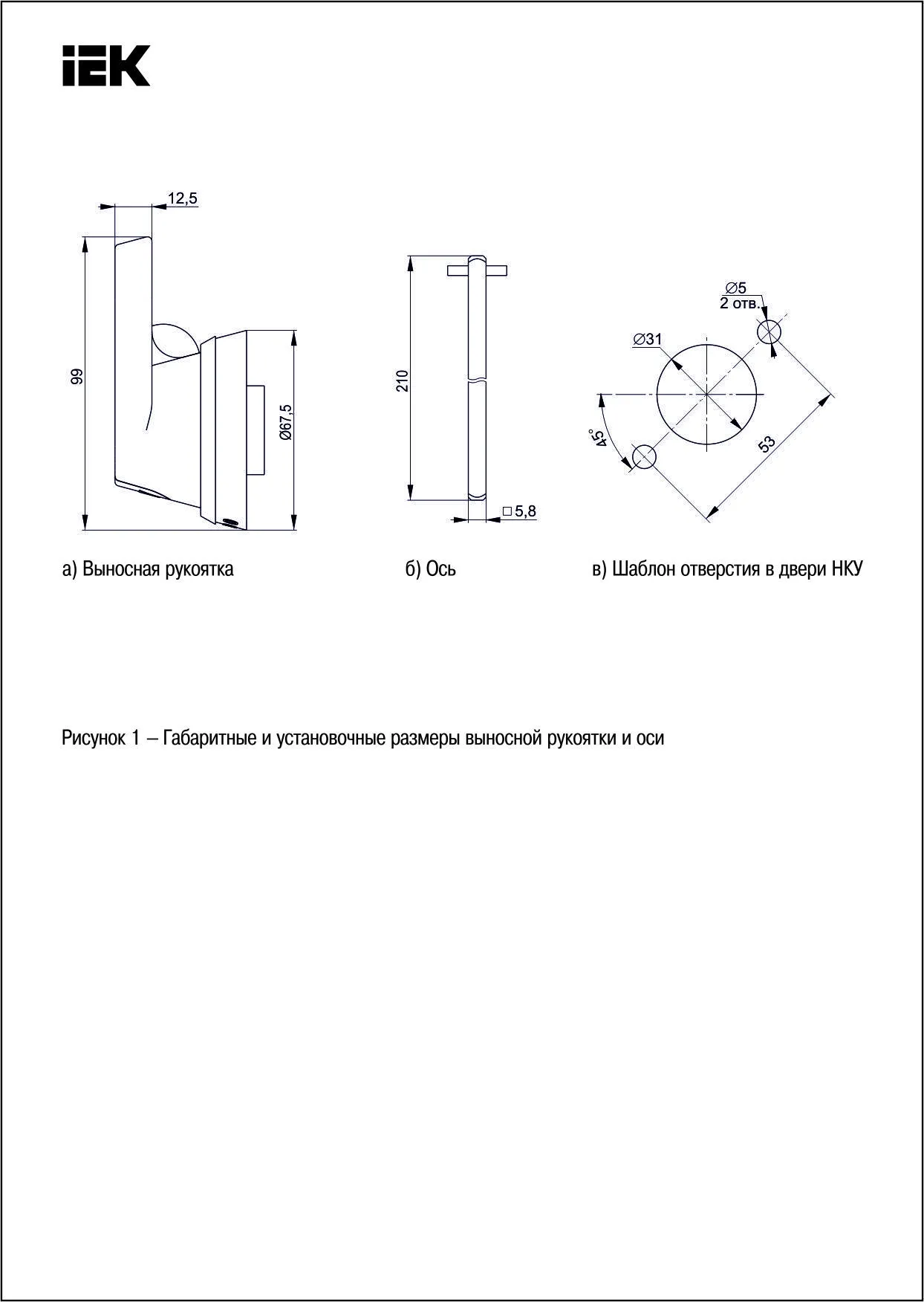 IEK

12,5

99

Ø67,5

210

□5,8

Ø5
2 отв.

Ø31

45°

53

а) Выносная рукоятка

б) Ось

в) Шаблон отверстия в двери НКУ

Рисунок 1 – Габаритные и установочные размеры выносной рукоятки и оси