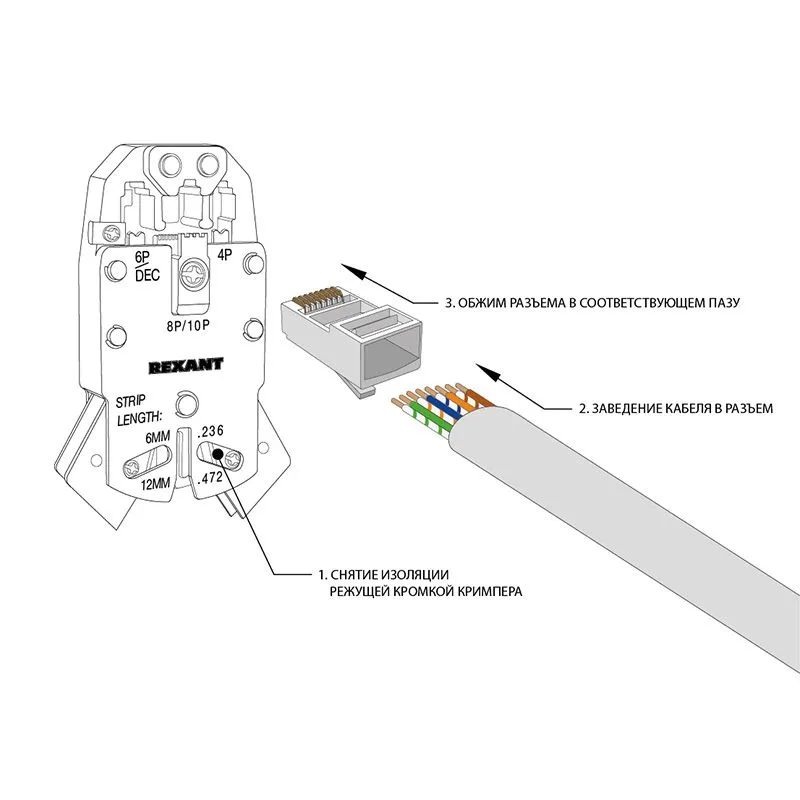 6P
DEC

4P

8P/10P

REXANT

STRIP
LENGTH:

6MM

.236

12MM

.472

3. ОБЖИМ РАЗЪЕМА В СООТВЕТСТВУЮЩЕМ ПАЗУ

2. ЗАВЕДЕНИЕ КАБЕЛЯ В РАЗЪЕМ

1. СНЯТИЕ ИЗОЛЯЦИИ
РЕЖУЩЕЙ КРОМКОЙ КРИМПЕРА