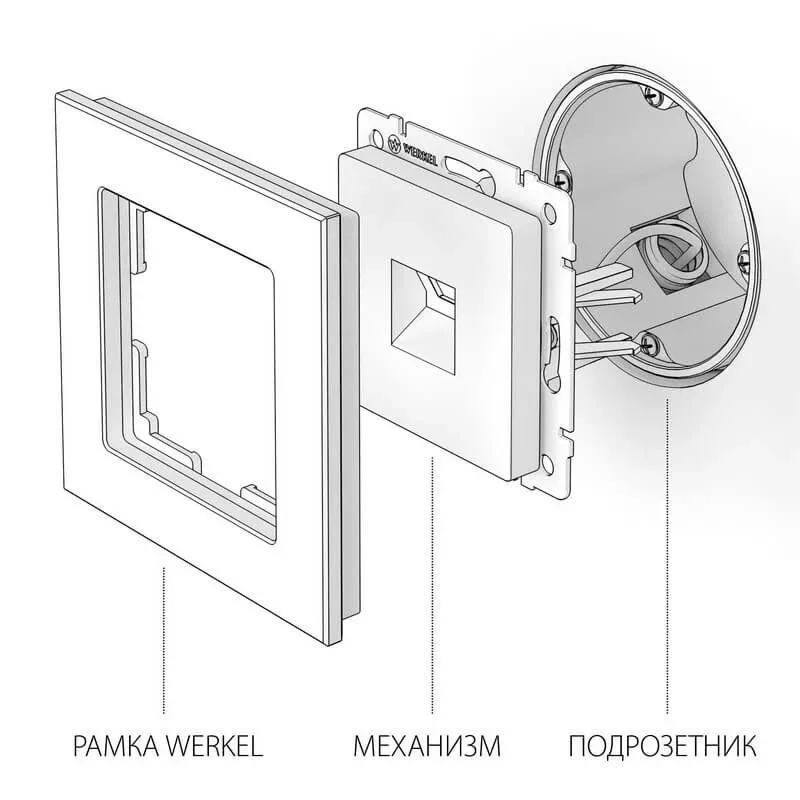 WERKEL

РАМКА WERKEL

МЕХАНИЗМ

ПОДРОЗЕТНИК