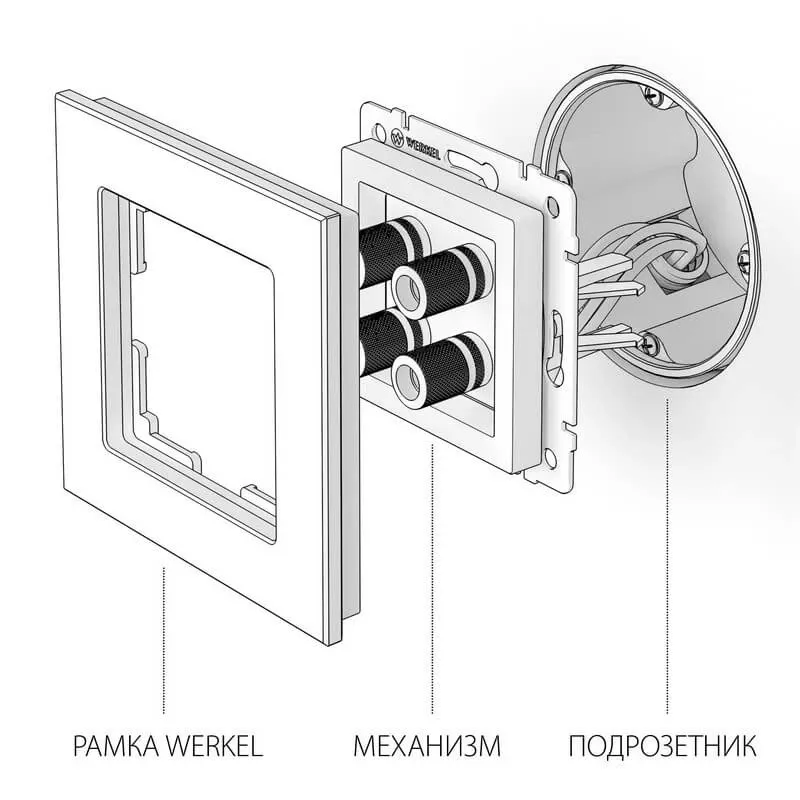 WERKEL

РАМКА WERKEL

МЕХАНИЗМ

ПОДРОЗЕТНИК