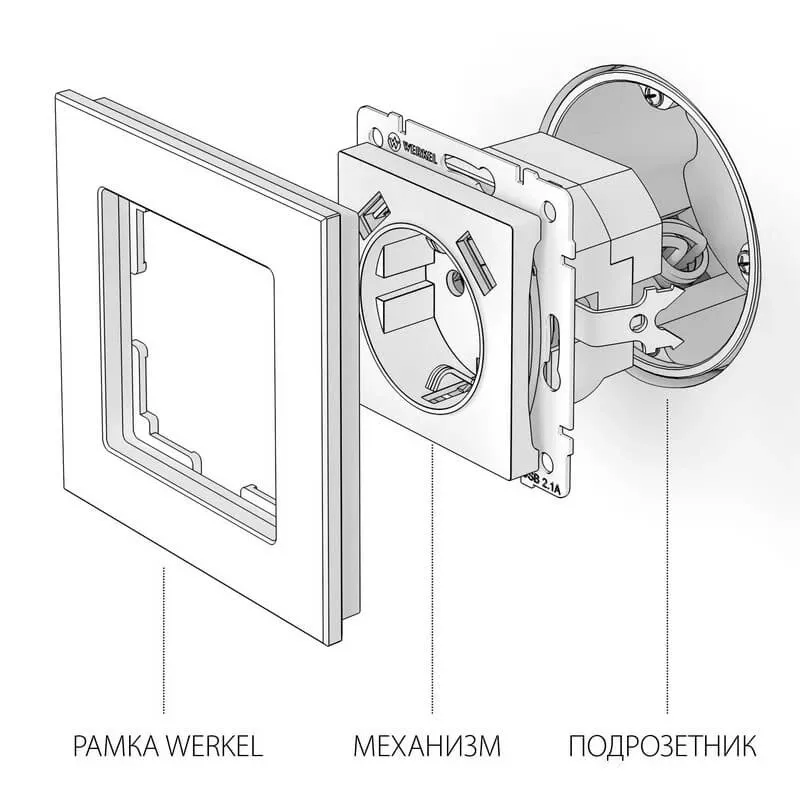 WERKEL
SB 2.1A
РАМКА WERKEL
МЕХАНИЗМ
ПОДРОЗЕТНИК