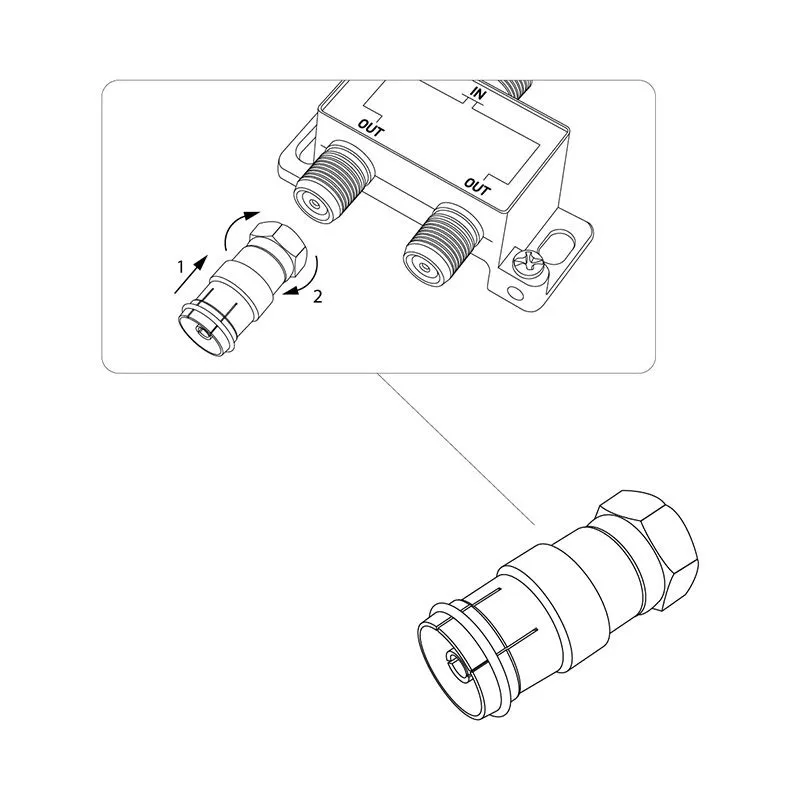 IN
OUT
OUT
1
2