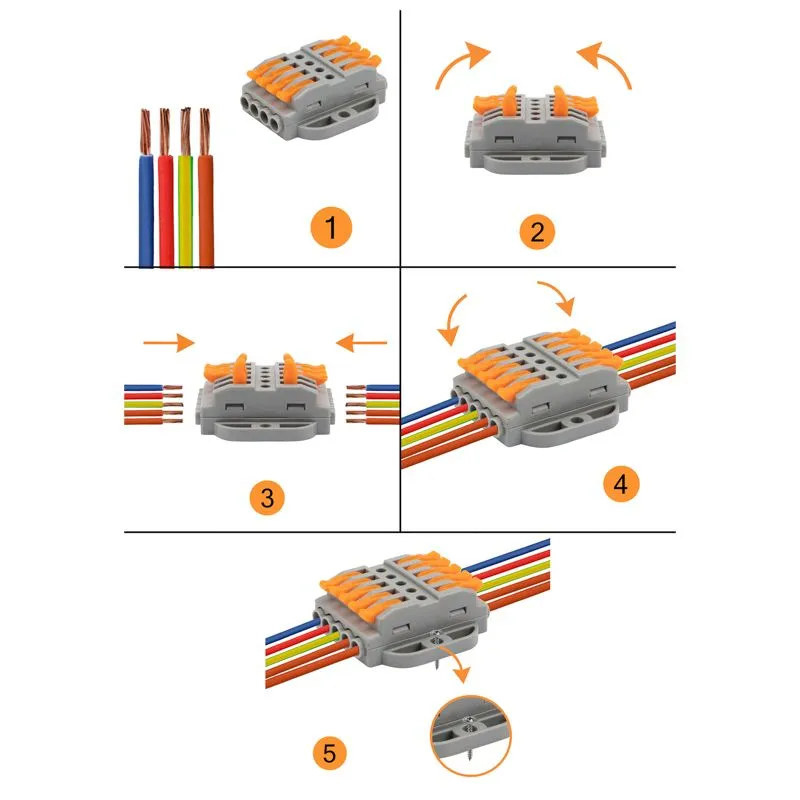 1

2

3

4

5