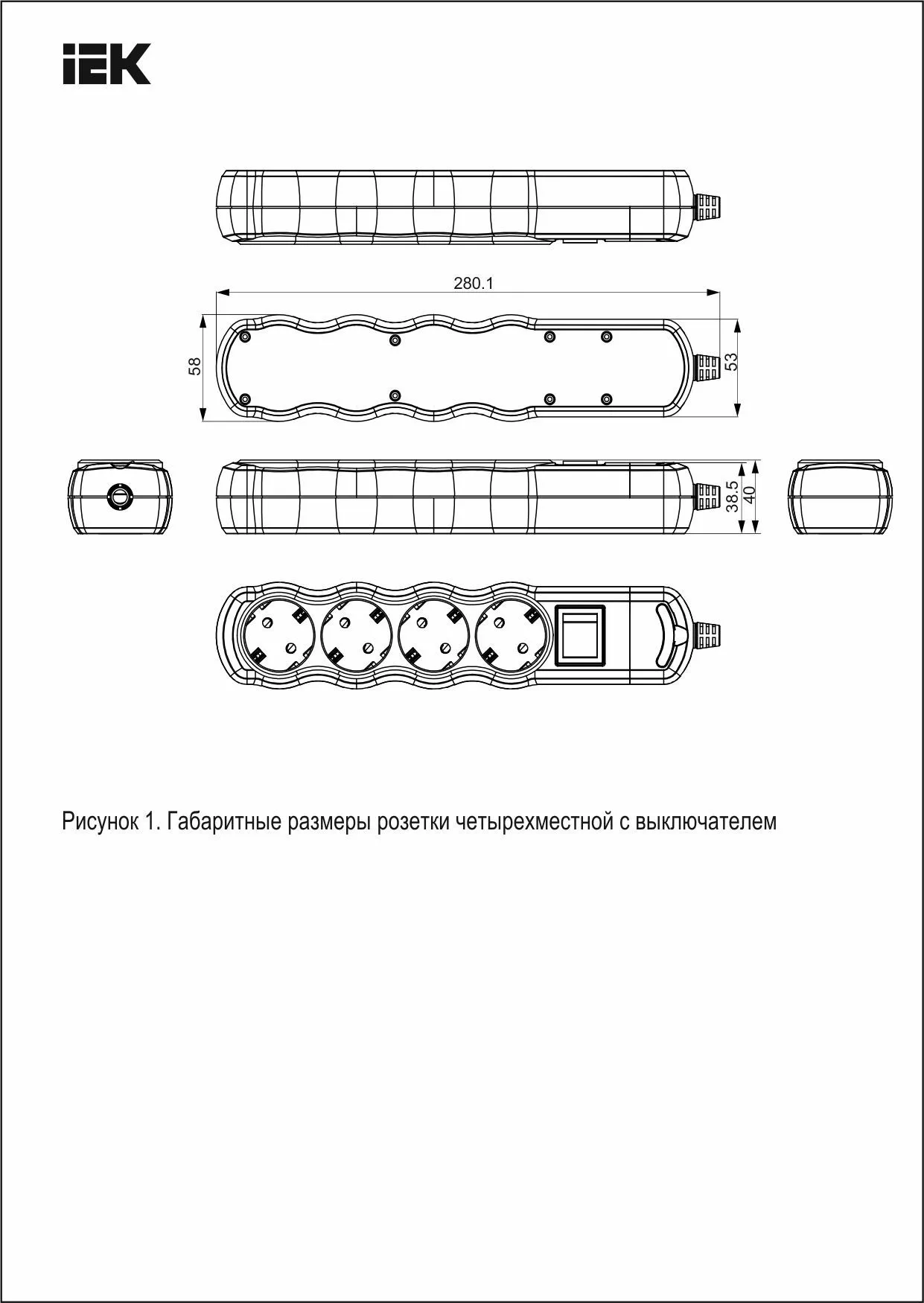 IEK

280.1

58

53

38.5

40

Рисунок 1. Габаритные размеры розетки четырехместной с выключателем